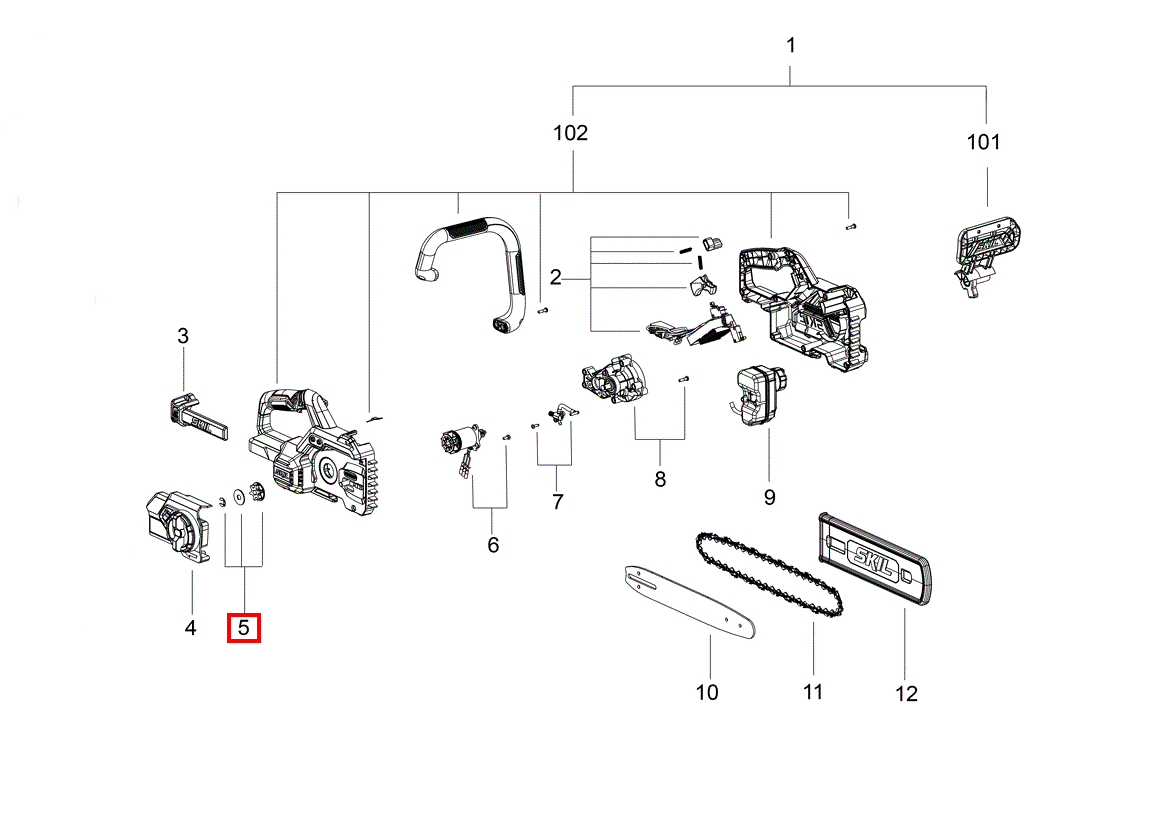 1
102
101
2
3
4
5
6
7
8
9
10
11
12
SKIL