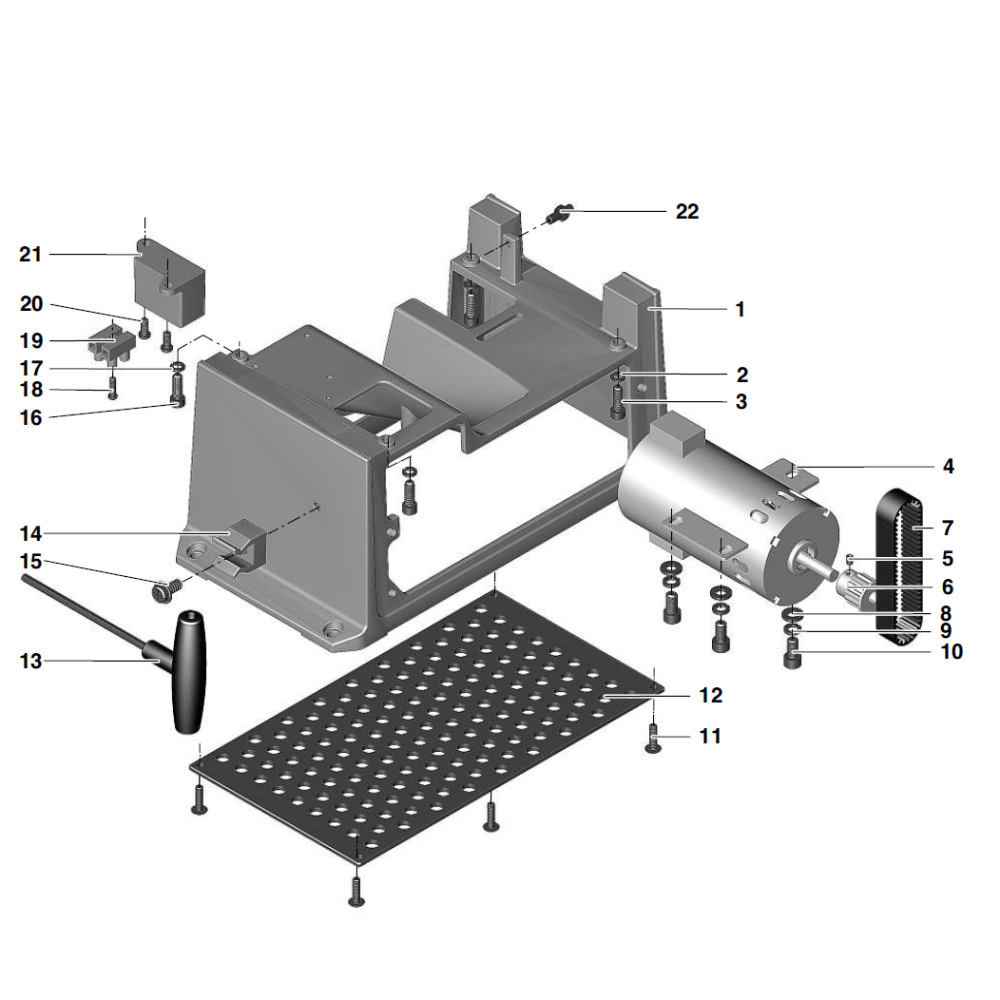 22
21
20
19
17
18
16
1
2
3
4
7
5
6
8
9
10
14
15
13
12
11