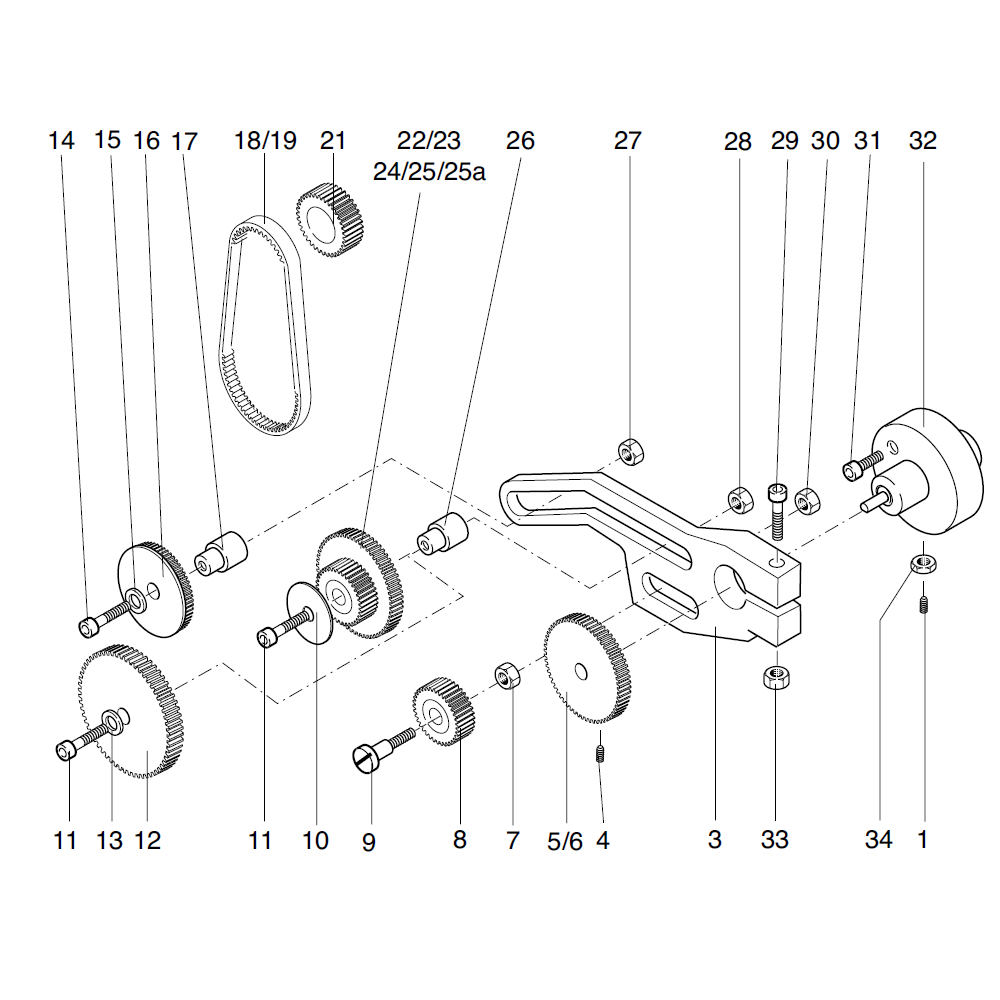 14 15 16 17 18/19 21 22/23 24/25/25a 26 27 28 29 30 31 32

11 13 12 11 10 9 8 7 5/6 4 3 33 34 1